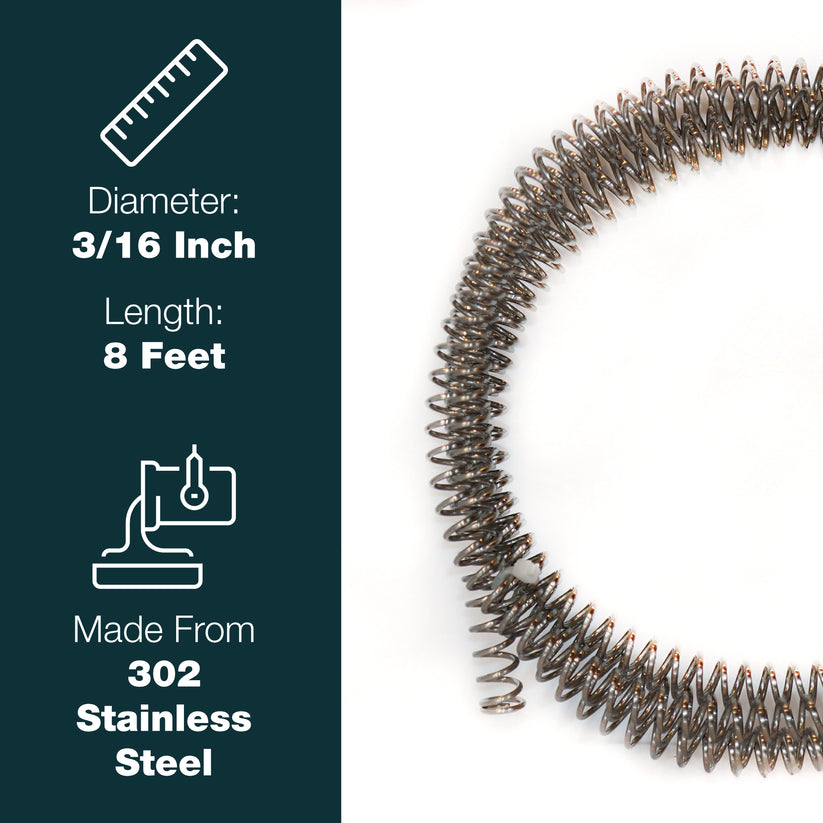 Diameter:
3/16 Inch

Length:
8 Feet

Made From
302
Stainless
Steel