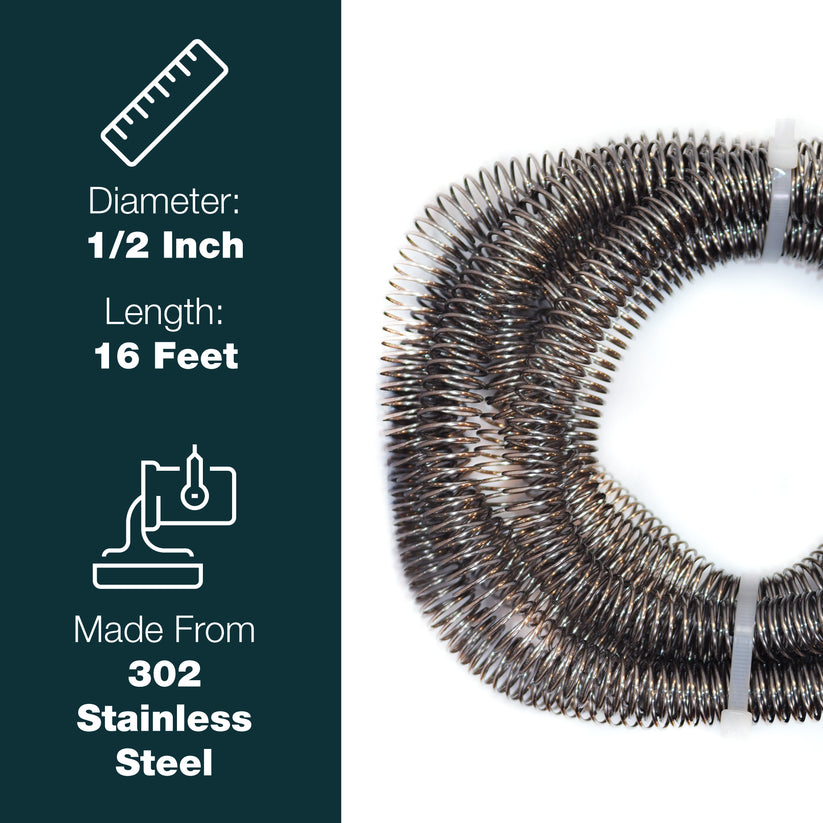 Diameter:
1/2 Inch

Length:
16 Feet

Made From
302
Stainless
Steel