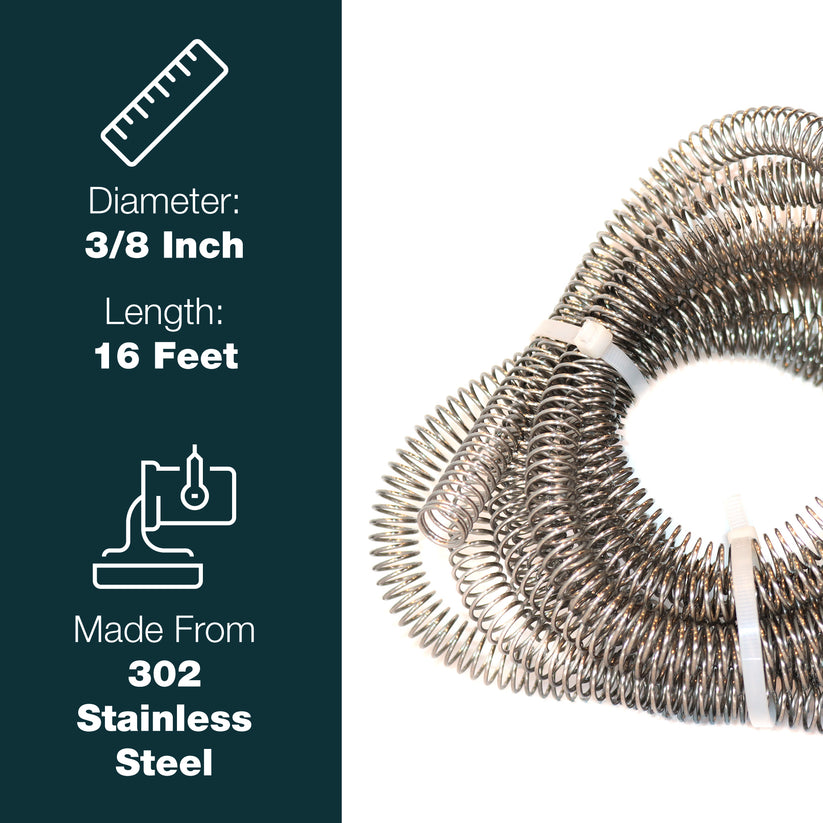 Diameter:
3/8 Inch

Length:
16 Feet

Made From
302
Stainless
Steel