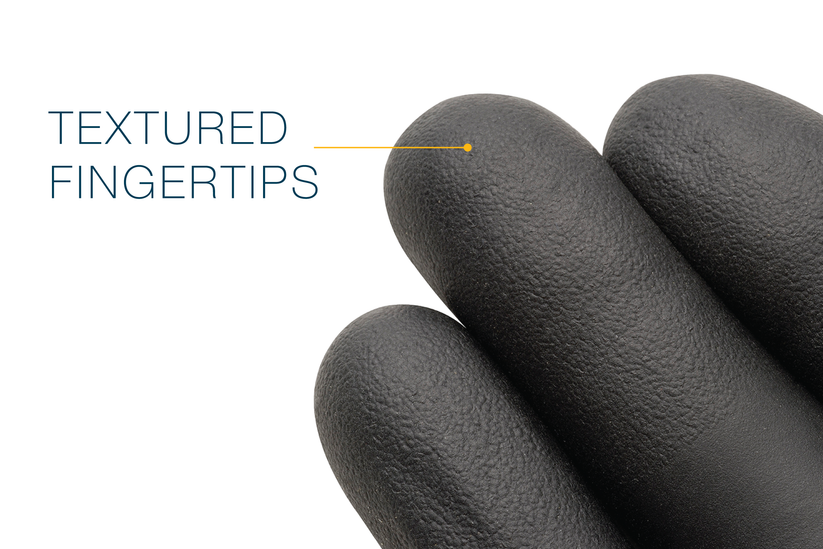 TEXTURED FINGERTIPS