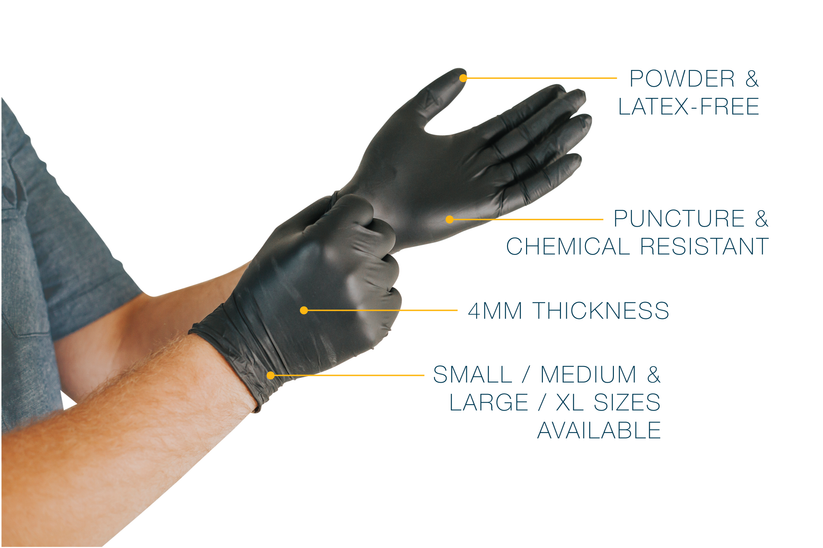 POWDER &
LATEX-FREE

PUNCTURE &
CHEMICAL RESISTANT

4MM THICKNESS

SMALL / MEDIUM &
LARGE / XL SIZES
AVAILABLE