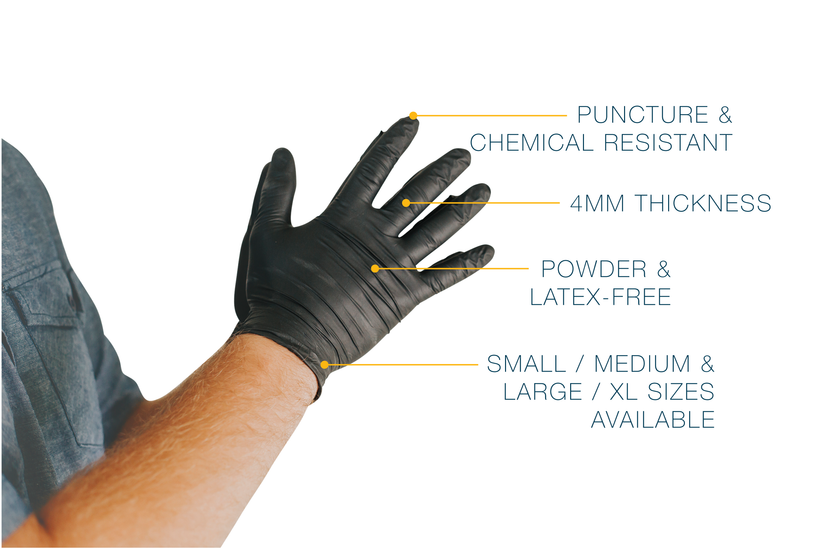 PUNCTURE &
CHEMICAL RESISTANT

4MM THICKNESS

POWDER &
LATEX-FREE

SMALL / MEDIUM &
LARGE / XL SIZES
AVAILABLE